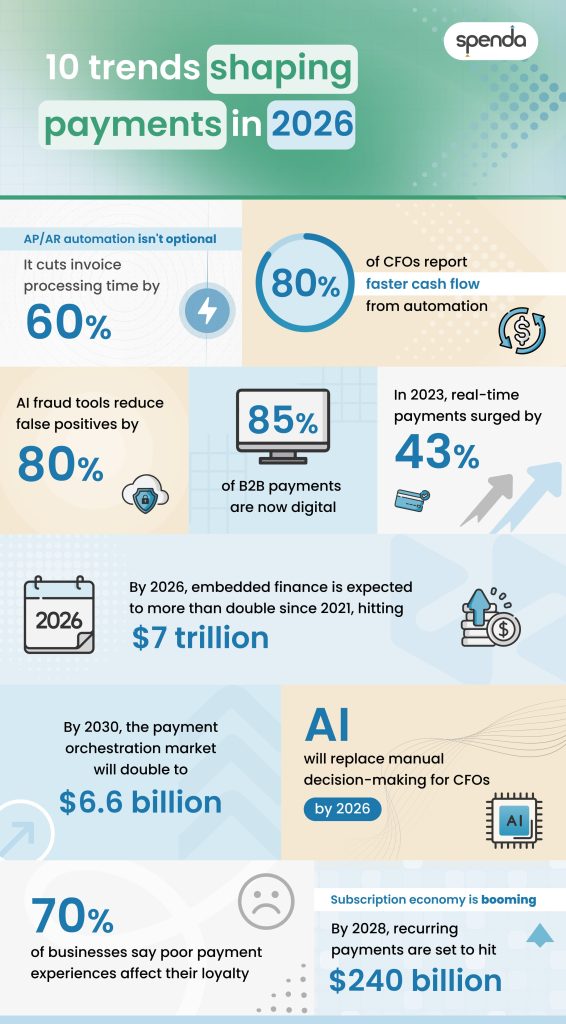 spenda

10 trends shaping payments in 2026

AP/AR automation isn't optional

It cuts invoice processing time by

60%

80%

of CFOs report faster cash flow from automation

AI fraud tools reduce false positives by

80%

85%

of B2B payments are now digital

In 2023, real-time payments surged by

43%

2026

By 2026, embedded finance is expected to more than double since 2021, hitting

$7 trillion

By 2030, the payment orchestration market will double to

$6.6 billion

AI

will replace manual decision-making for CFOs

by 2026

AI

70%

of businesses say poor payment experiences affect their loyalty

Subscription economy is booming

By 2028, recurring payments are set to hit

$240 billion